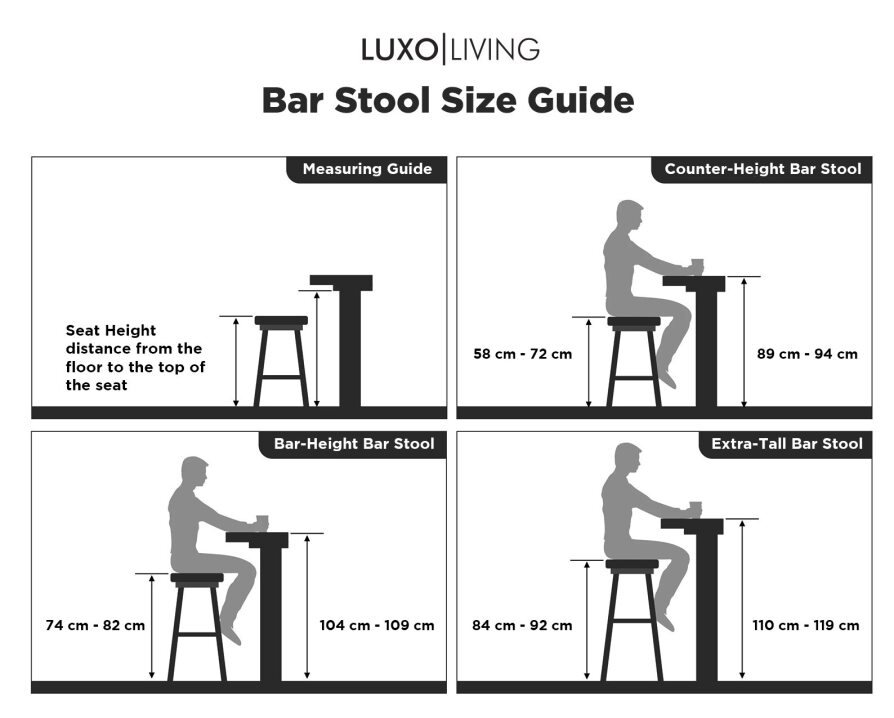 LUXO|LIVING

Bar Stool Size Guide

Measuring Guide

Seat Height distance from the floor to the top of the seat

Counter-Height Bar Stool

58 cm - 72 cm

89 cm - 94 cm

Bar-Height Bar Stool

74 cm - 82 cm

104 cm - 109 cm

Extra-Tall Bar Stool

84 cm - 92 cm

110 cm - 119 cm